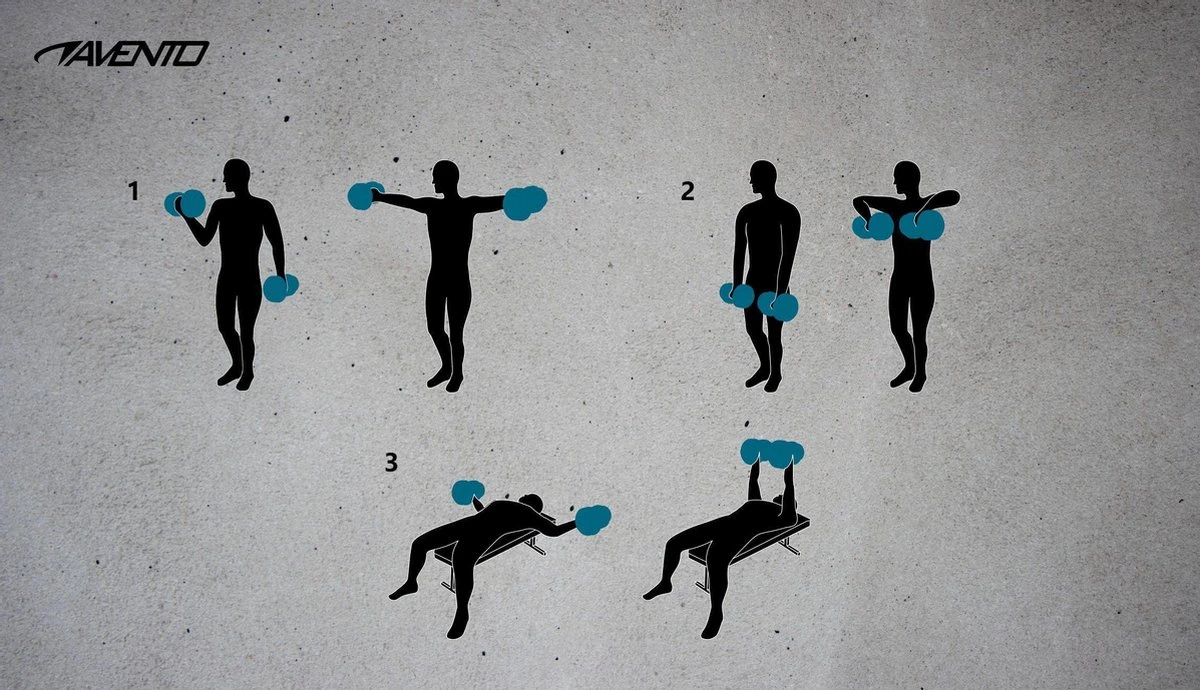 AVENTO

1

2

3