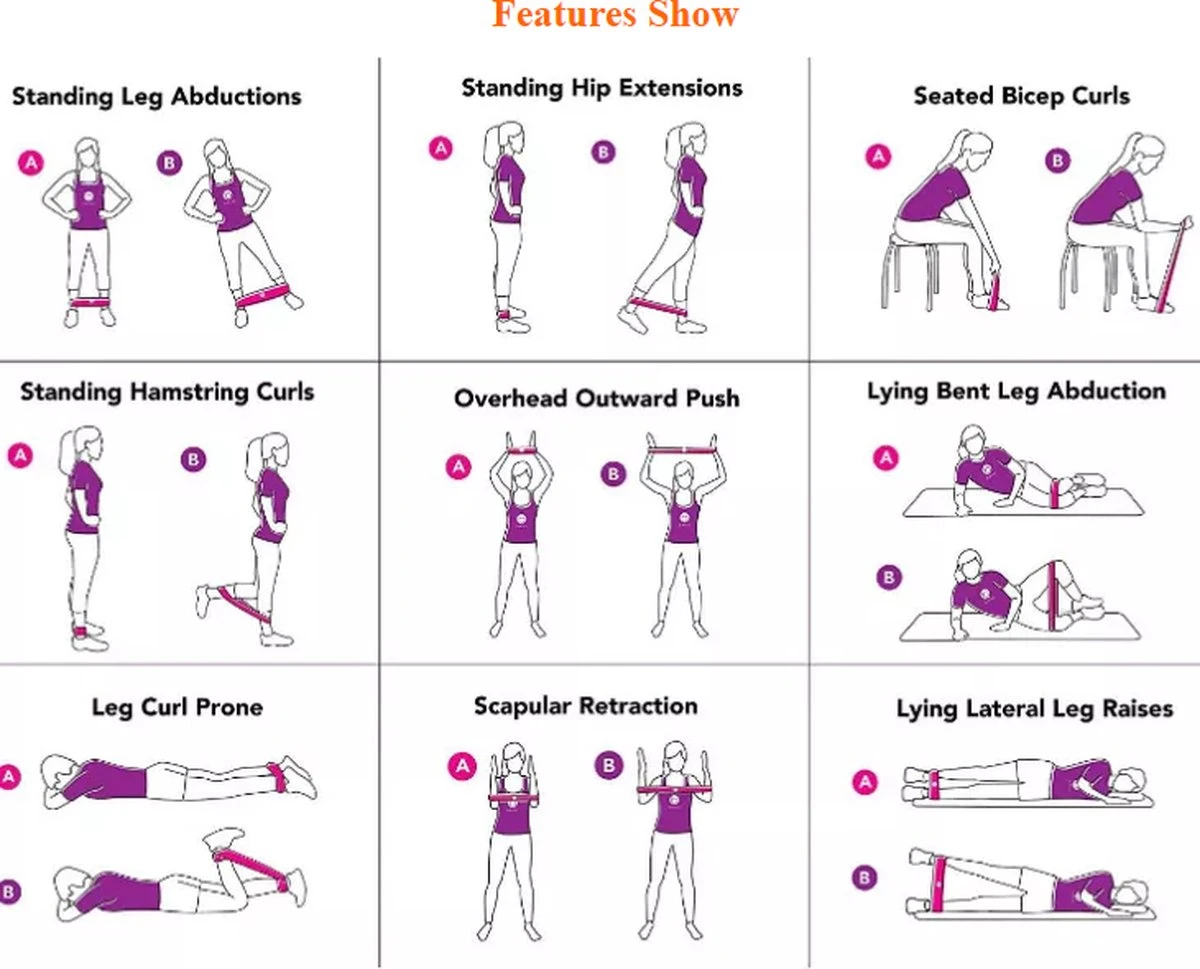 Features Show

Standing Leg Abductions

A B

Standing Hip Extensions

A B

Seated Bicep Curls

A B

Standing Hamstring Curls

A B

Overhead Outward Push

A B

Lying Bent Leg Abduction

A

B

Leg Curl Prone

A

B

Scapular Retraction

A B

Lying Lateral Leg Raises

A

B